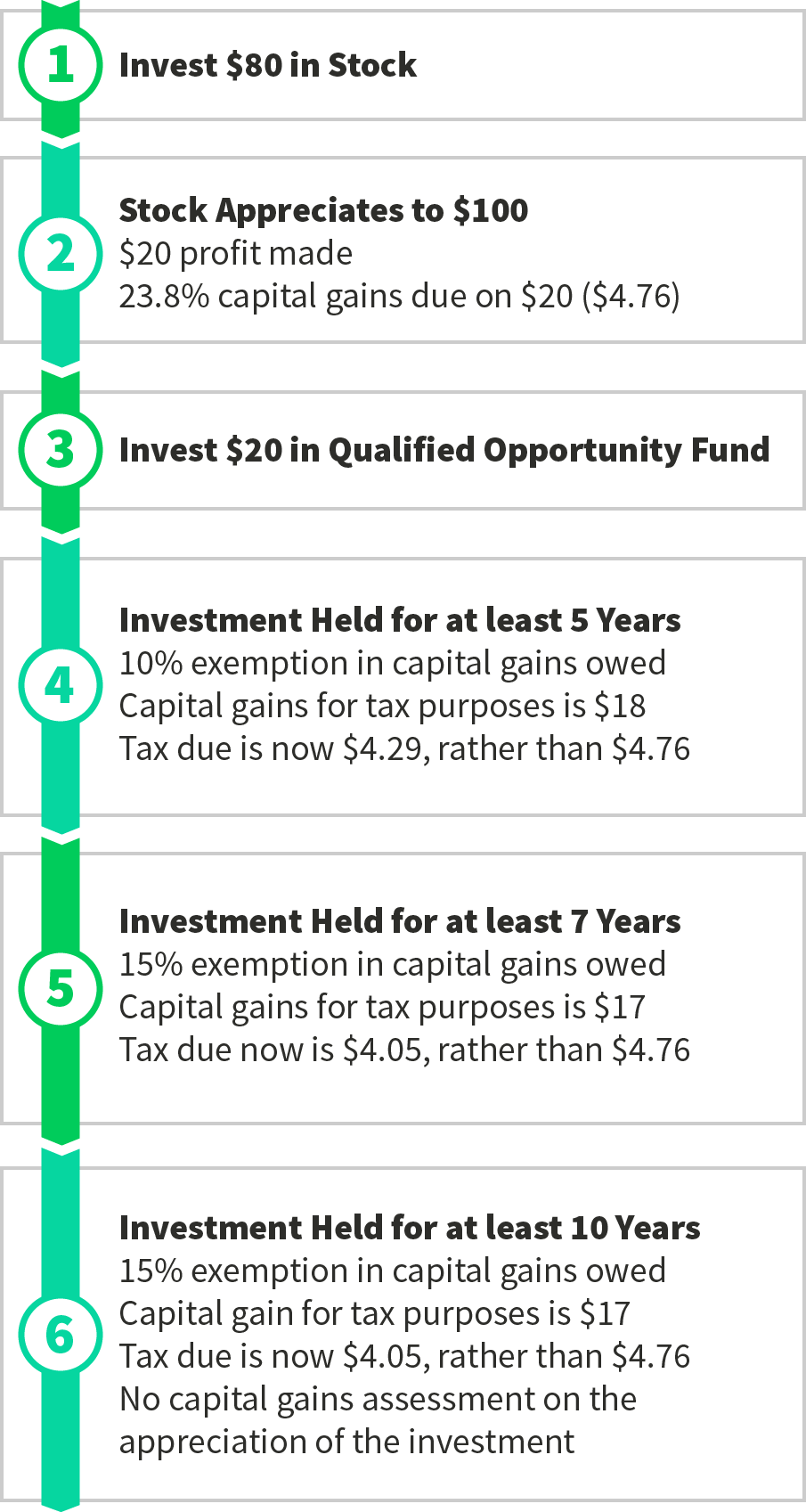 1 Invest \$80 in Stock

2 Stock Appreciates to \$100
\$20 profit made
23.8% capital gains due on \$20 (\$4.76)

3 Invest \$20 in Qualified Opportunity Fund

4 Investment Held for at least 5 Years
10% exemption in capital gains owed
Capital gains for tax purposes is \$18
Tax due is now \$4.29, rather than \$4.76

5 Investment Held for at least 7 Years
15% exemption in capital gains owed
Capital gains for tax purposes is \$17
Tax due now is \$4.05, rather than \$4.76

6 Investment Held for at least 10 Years
15% exemption in capital gains owed
Capital gain for tax purposes is \$17
Tax due is now \$4.05, rather than \$4.76
No capital gains assessment on the appreciation of the investment